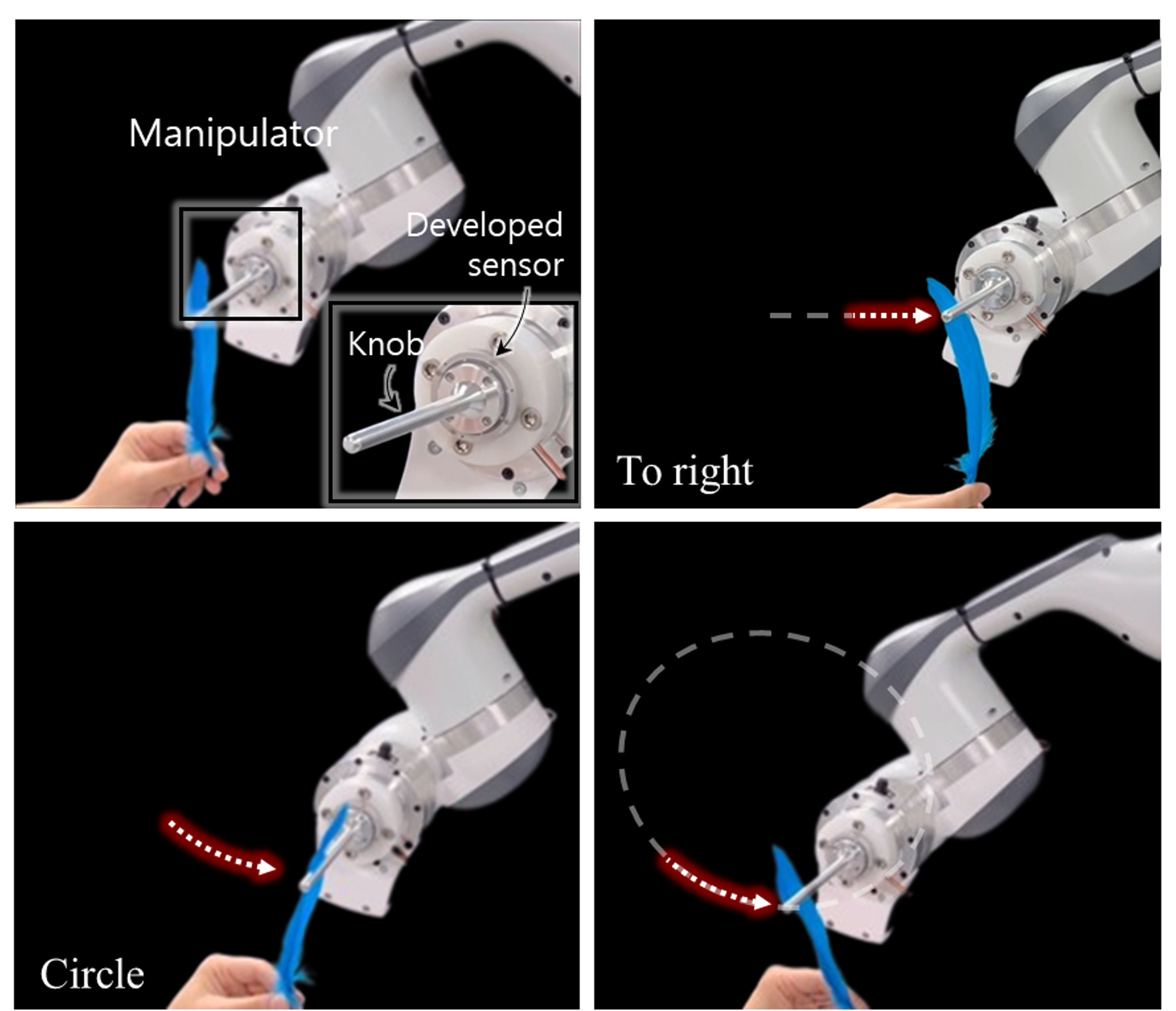 Manipulator

Developed sensor

Knob

To right

Circle